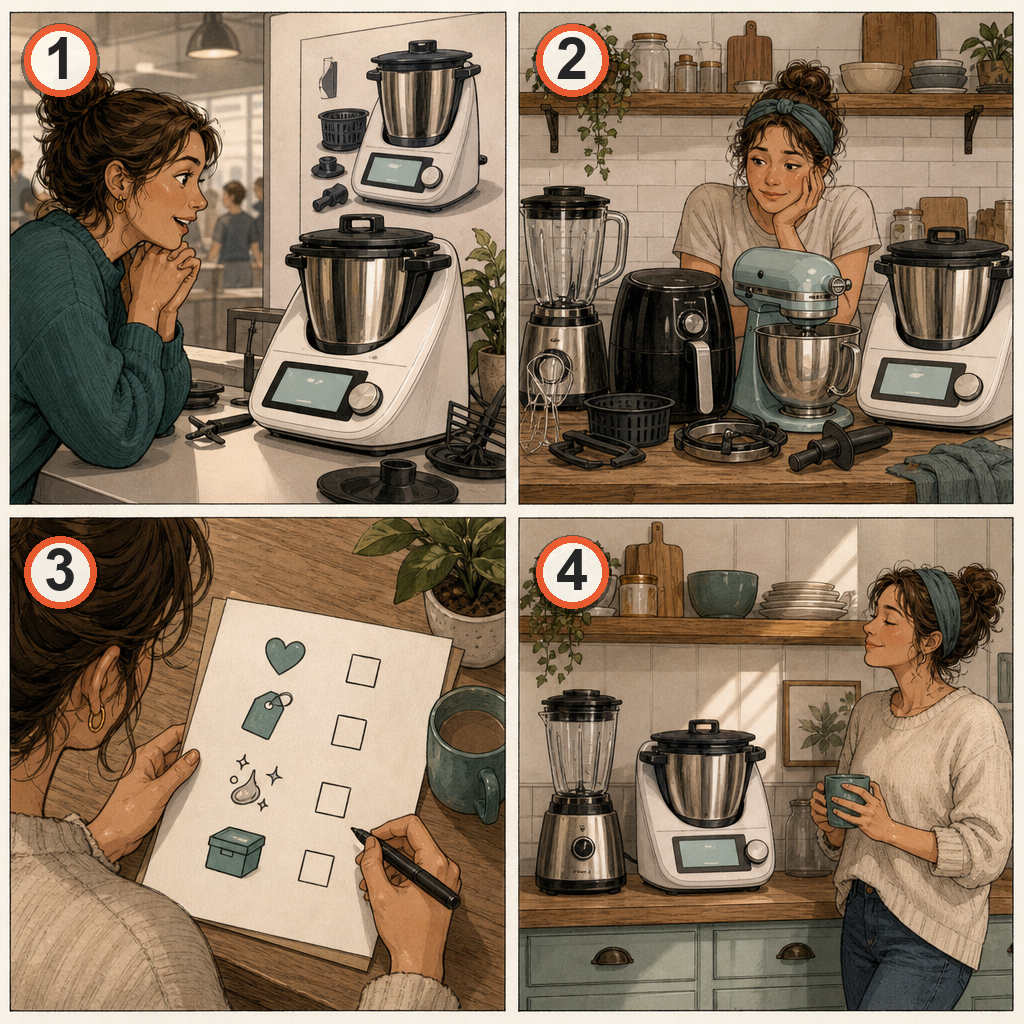 1

2

3

4